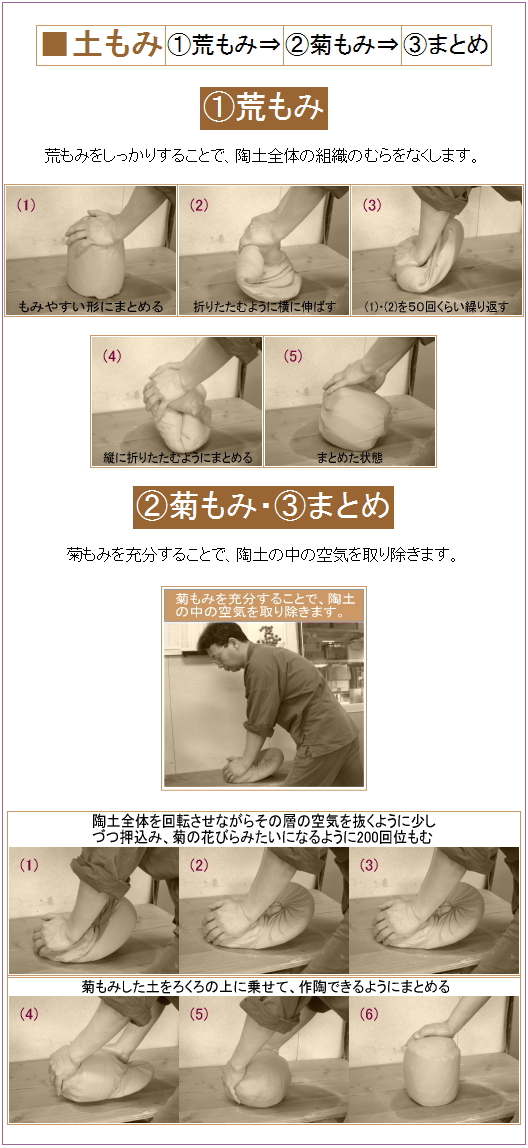 ■土もみ ①荒もみ⇒ ②菊もみ⇒ ③まとめ

①荒もみ

荒もみをしっかりすることで、陶土全体の組織のむらをなくします。

(1) もみやすい形にまとめる

(2) 折りたたむように横に伸ばす

(3) (1)・(2)を50回くらい繰り返す

(4) 縦に折りたたむようにまとめる

(5) まとめた状態

②菊もみ・③まとめ

菊もみを充分することで、陶土の中の空気を取り除きます。

菊もみを充分することで、陶土の中の空気を取り除きます。

陶土全体を回転させながらその層の空気を抜くように少しづつ押込み、菊の花びらみたいになるように200回位もむ

(1)

(2)

(3)

菊もみした土をろくろの上に乗せて、作陶できるようにまとめる

(4)

(5)

(6)