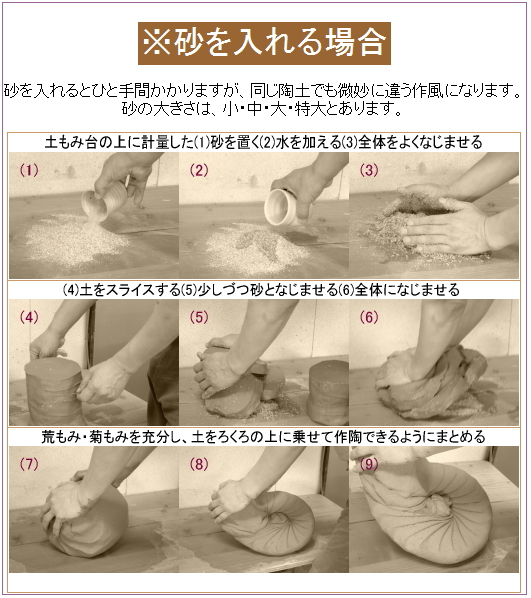 ※砂を入れる場合

砂を入れるとひと手間かかりますが、同じ陶土でも微妙に違う作風になります。
砂の大きさは、小・中・大・特大とあります。

土もみ台の上に計量した(1)砂を置く(2)水を加える(3)全体をよくなじませる

(1) (2) (3)

(4)土をスライスする(5)少しづつ砂となじませる(6)全体になじませる

(4) (5) (6)

荒もみ・菊もみを充分し、土をろくろの上に乗せて作陶できるようにまとめる

(7) (8) (9)