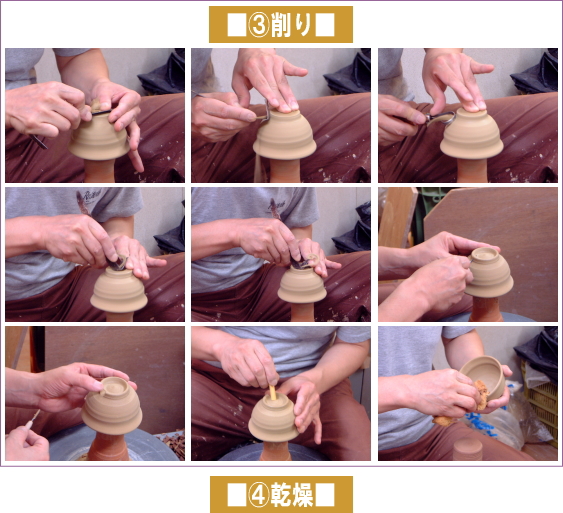 ■③削り■

■④乾燥■