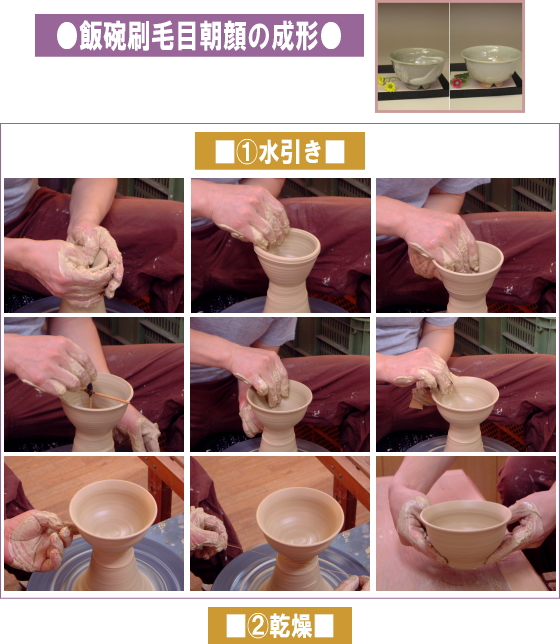 ●飯碗刷毛目朝顔の成形●

■①水引き■

■②乾燥■