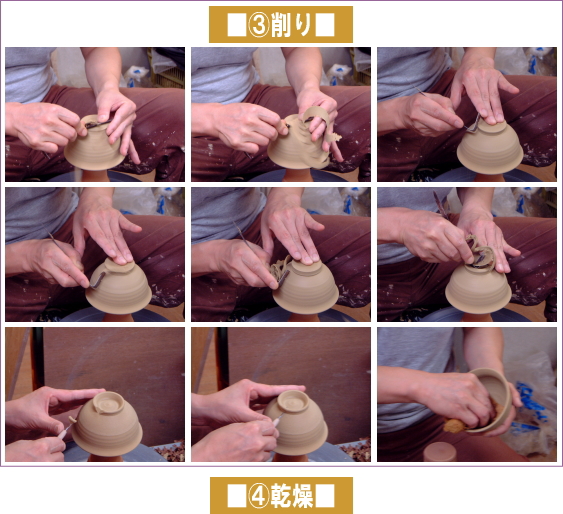 ■③削り■

■④乾燥■